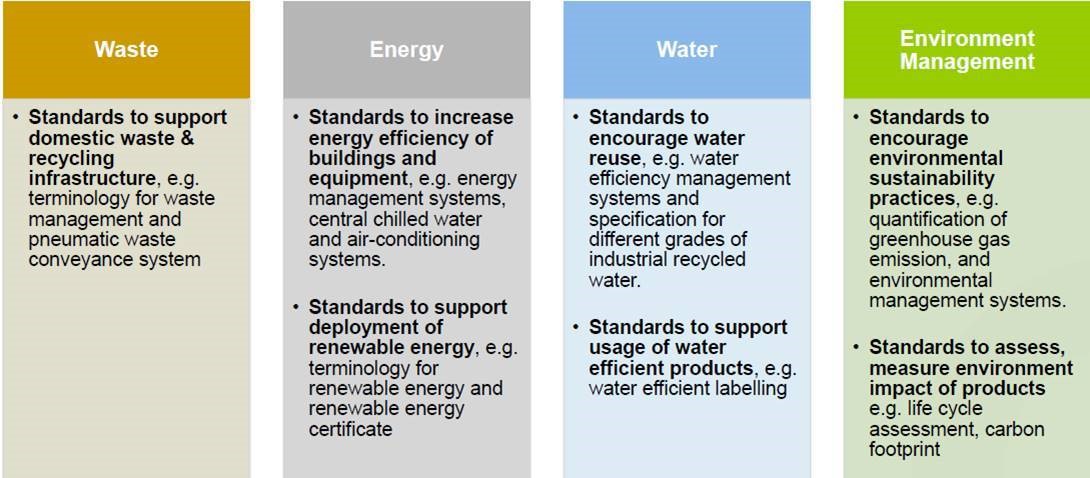 Waste

• Standards to support domestic waste & recycling infrastructure, e.g. terminology for waste management and pneumatic waste conveyance system

Energy

• Standards to increase energy efficiency of buildings and equipment, e.g. energy management systems, central chilled water and air-conditioning systems.

• Standards to support deployment of renewable energy, e.g. terminology for renewable energy and renewable energy certificate

Water

• Standards to encourage water reuse, e.g. water efficiency management systems and specification for different grades of industrial recycled water.

• Standards to support usage of water efficient products, e.g. water efficient labelling

Environment Management

• Standards to encourage environmental sustainability practices, e.g. quantification of greenhouse gas emission, and environmental management systems.

• Standards to assess, measure environment impact of products e.g. life cycle assessment, carbon footprint